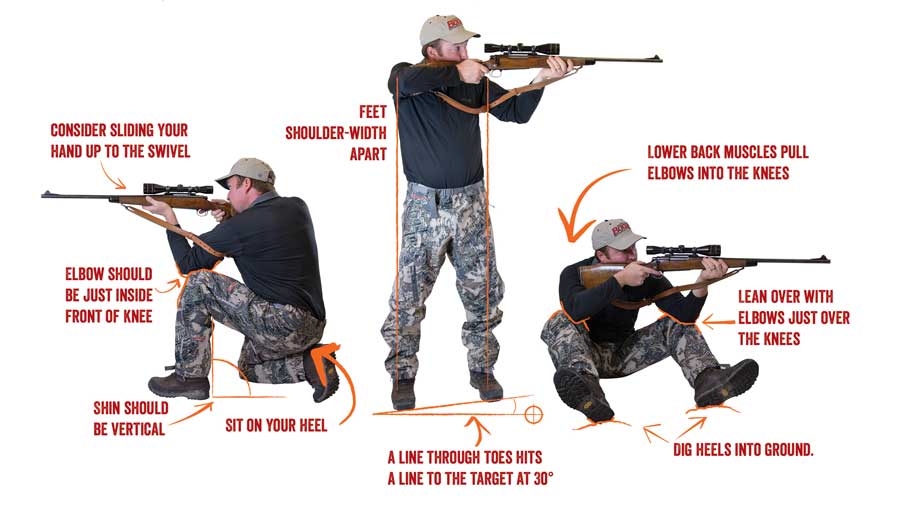 CONSIDER SLIDING YOUR HAND UP TO THE SWIVEL

ELBOW SHOULD BE JUST INSIDE FRONT OF KNEE

SHIN SHOULD BE VERTICAL

SIT ON YOUR HEEL

FEET SHOULDER-WIDTH APART

A LINE THROUGH TOES HITS A LINE TO THE TARGET AT 30°

LOWER BACK MUSCLES PULL ELBOWS INTO THE KNEES

LEAN OVER WITH ELBOWS JUST OVER THE KNEES

DIG HEELS INTO GROUND.